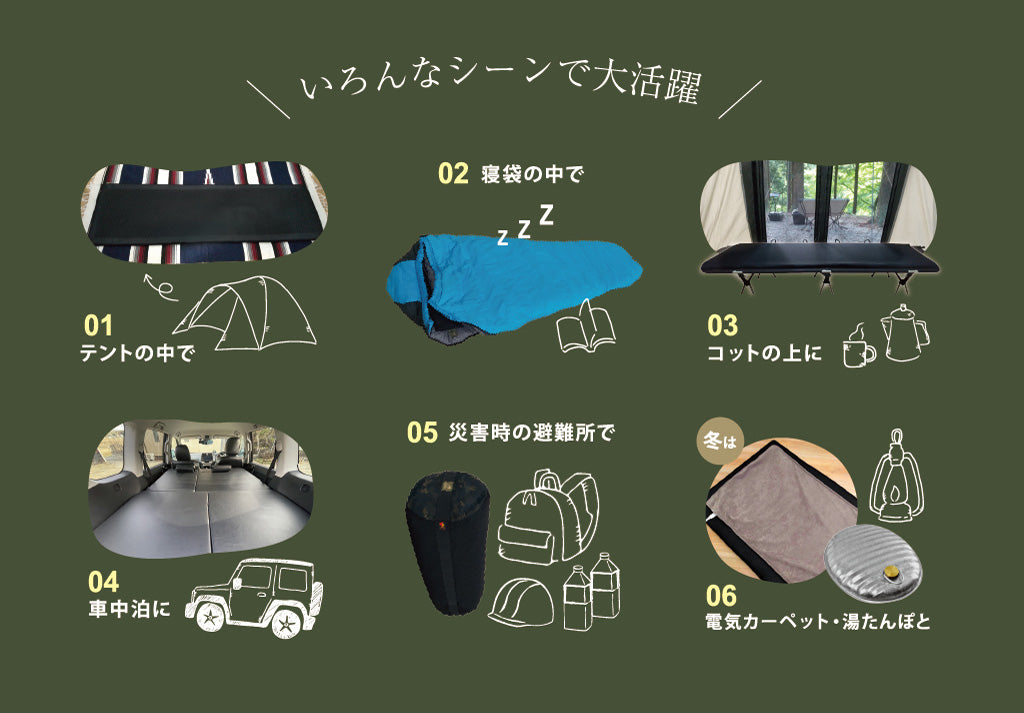 いろんなシーンで大活躍

01
テントの中で

02 寝袋の中で

z z Z

03
コットの上に

04
車中泊に

05 災害時の避難所で

冬は

06
電気カーペット・湯たんぽと