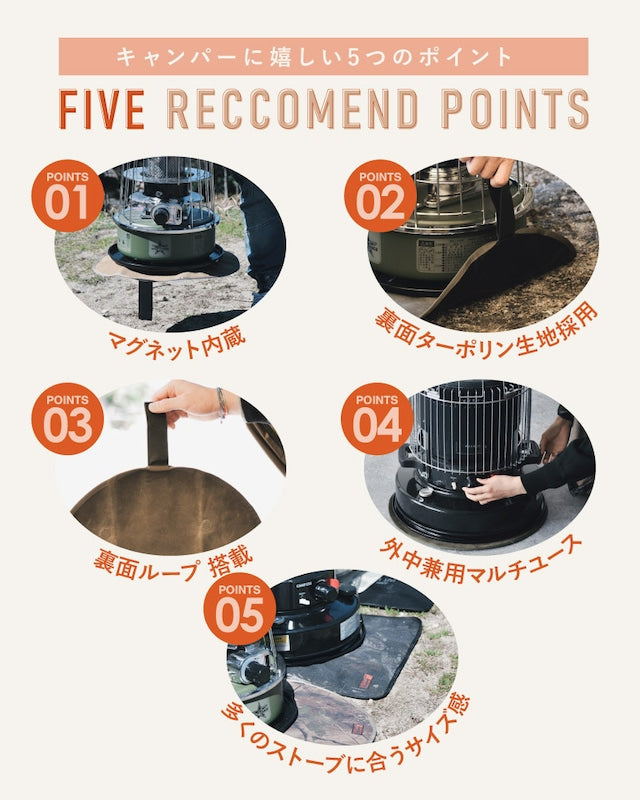 キャンパーに嬉しい5つのポイント

FIVE RECCOMEND POINTS

POINTS 01
マグネット内蔵

POINTS 02
裏面ターポリン生地採用

POINTS 03
裏面ループ 搭載

POINTS 04
外中兼用マルチユース

POINTS 05
多くのストーブに合うサイズ感