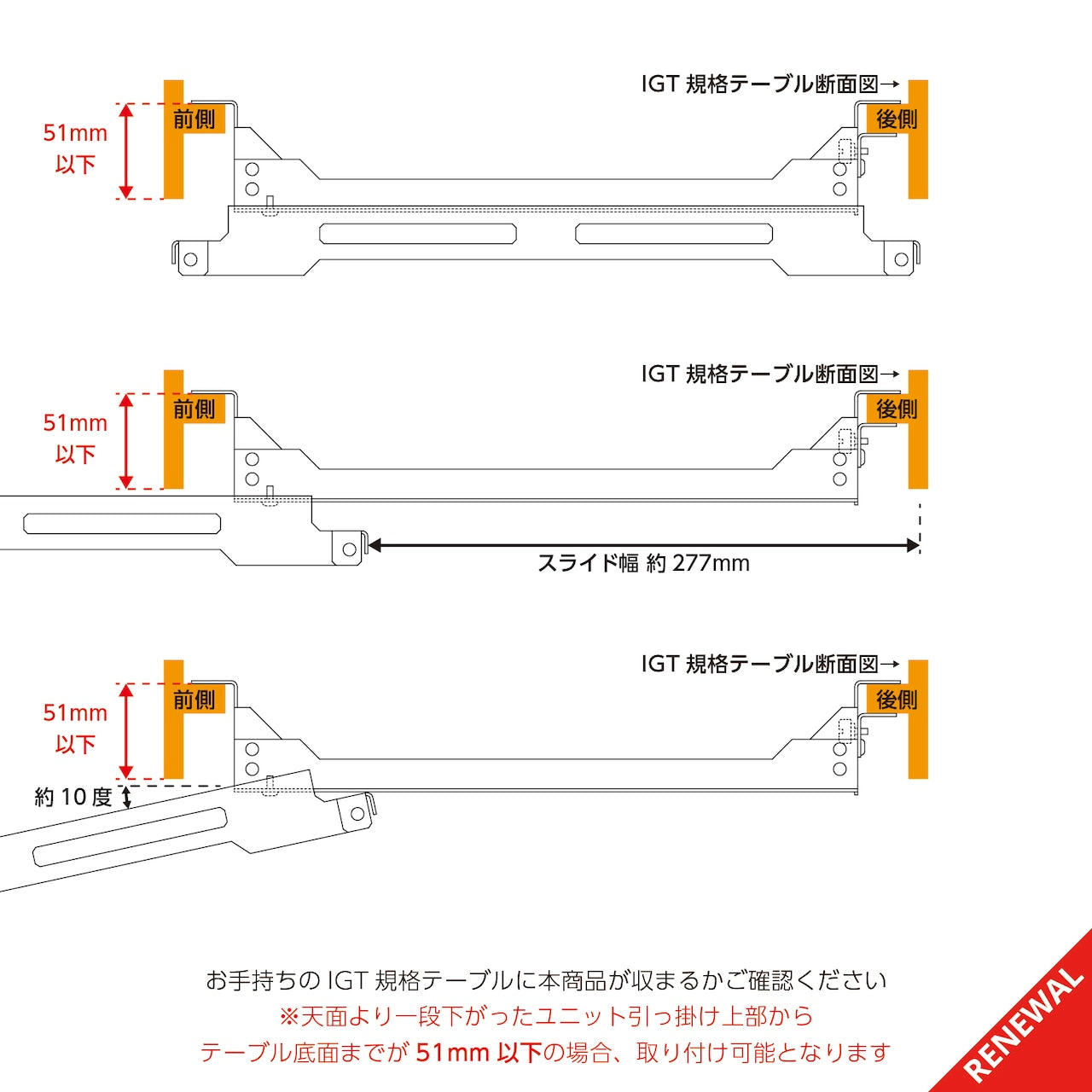 IGT 規格テーブル断面図→

51mm 以下

前側

後側

IGT 規格テーブル断面図→

51mm 以下

前側

後側

スライド幅 約 277mm

IGT 規格テーブル断面図→

51mm 以下

前側

後側

約 10 度

お手持ちの IGT 規格テーブルに本商品が収まるかご確認ください
※天面より一段下がったユニット引っ掛け上部から
テーブル底面までが 51mm 以下の場合、取り付け可能となります

RENEWAL